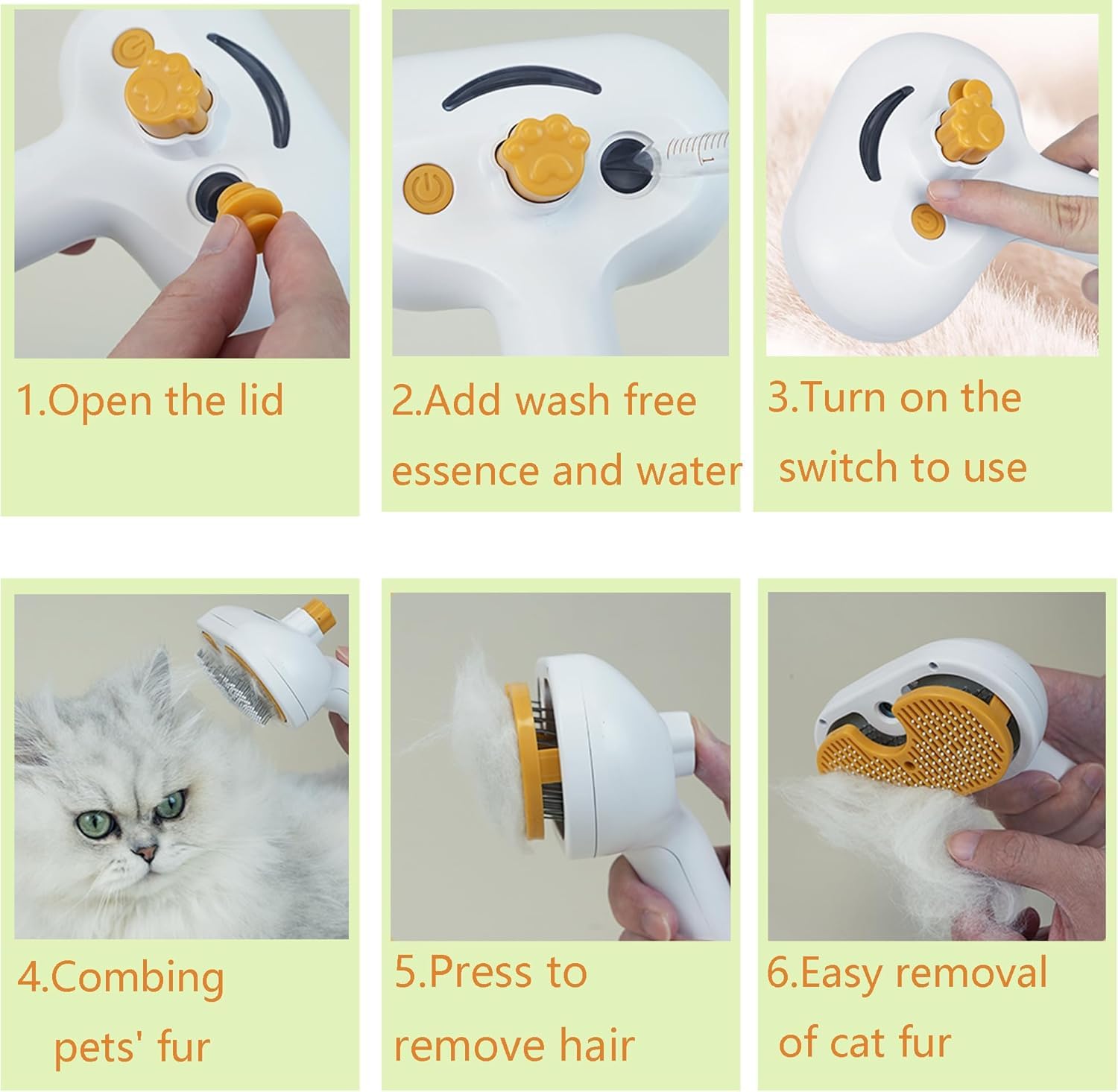 1.Open the lid

2.Add wash free essence and water

3.Turn on the switch to use

4.Combing pets' fur

5.Press to remove hair

6.Easy removal of cat fur